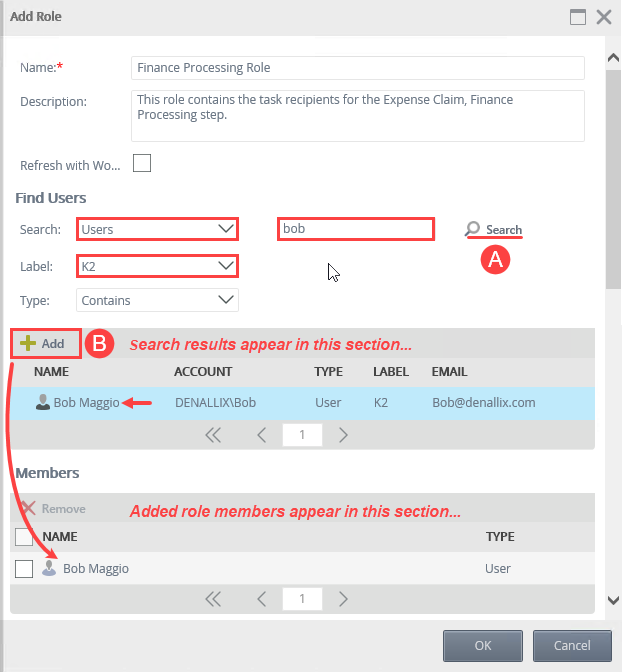 Add Role

Name:* Finance Processing Role

Description: This role contains the task recipients for the Expense Claim, Finance Processing step.

Refresh with Wo...

Find Users

Search: Users bob Search

A

Label: K2

Type: Contains

Add B Search results appear in this section...

| NAME | ACCOUNT | TYPE | LABEL | EMAIL |
|---|---|---|---|---|
| Bob Maggio | DENALLIX\Bob | User | K2 | Bob@denallix.com |

1

Members

Remove Added role members appear in this section...

| NAME | TYPE |
|---|---|
| Bob Maggio | User |

1

OK Cancel