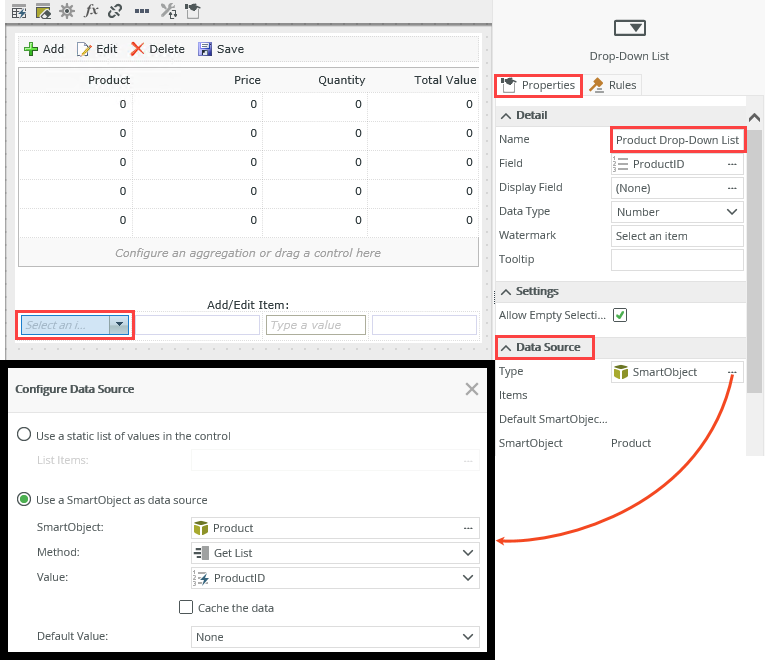 Add Edit Delete Save

| Product | Price | Quantity | Total Value |
|---|---|---|---|
| 0 | 0 | 0 | 0 |
| 0 | 0 | 0 | 0 |
| 0 | 0 | 0 | 0 |
| 0 | 0 | 0 | 0 |
| 0 | 0 | 0 | 0 |

Configure an aggregation or drag a control here

Add/Edit Item:

Select an i...

Type a value

Drop-Down List

Properties Rules

Detail

Name Product Drop-Down List

Field ProductID ...

Display Field (None) ...

Data Type Number

Watermark Select an item

Tooltip

Settings

Allow Empty Selecti...

Data Source

Type SmartObject ...

Items

Default SmartObjec...

SmartObject Product

Configure Data Source

Use a static list of values in the control

List Items: ...

Use a SmartObject as data source

SmartObject: Product ...

Method: Get List

Value: ProductID

Cache the data

Default Value: None