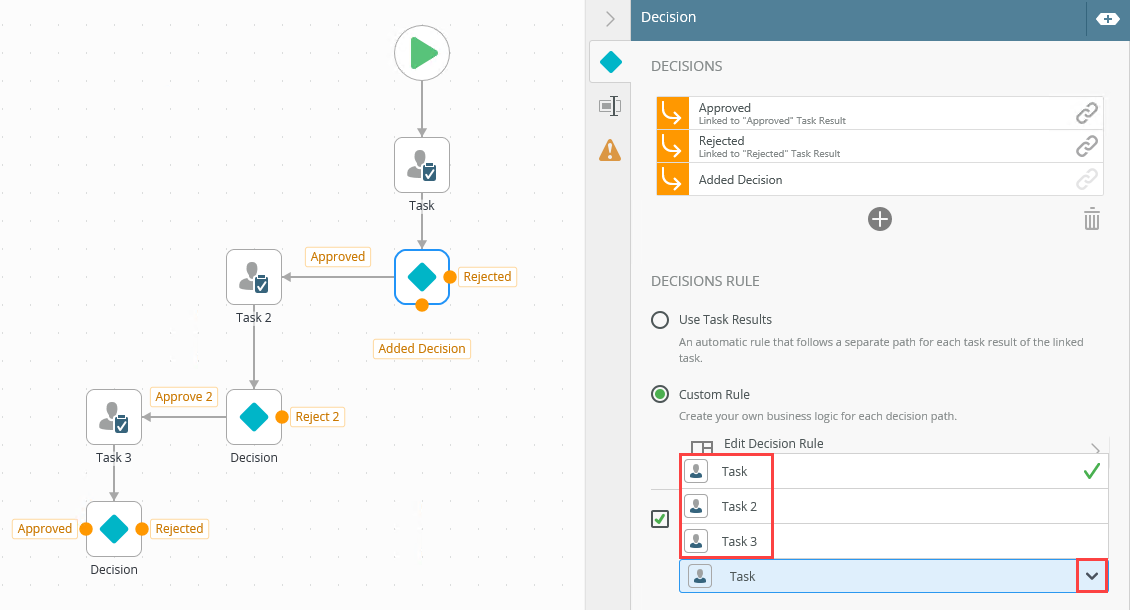 Task

Approved

Rejected

Task 2

Added Decision

Approve 2

Reject 2

Task 3

Decision

Approved

Rejected

Decision

Decision

DECISIONS

Approved
Linked to "Approved" Task Result

Rejected
Linked to "Rejected" Task Result

Added Decision

DECISIONS RULE

Use Task Results
An automatic rule that follows a separate path for each task result of the linked task.

Custom Rule
Create your own business logic for each decision path.

Edit Decision Rule

Task

Task 2

Task 3

Task