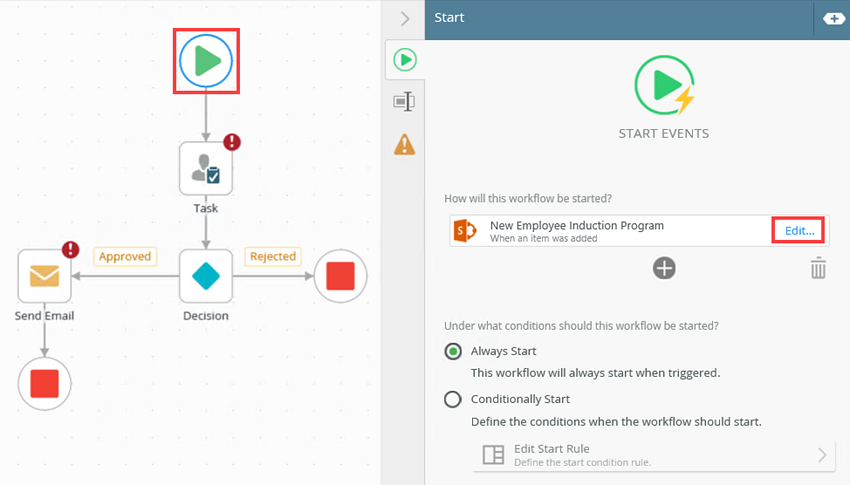 Task

Approved

Rejected

Send Email

Decision

Start

START EVENTS

How will this workflow be started?

New Employee Induction Program
When an item was added

Edit...

Under what conditions should this workflow be started?

Always Start

This workflow will always start when triggered.

Conditionally Start

Define the conditions when the workflow should start.

Edit Start Rule
Define the start condition rule.