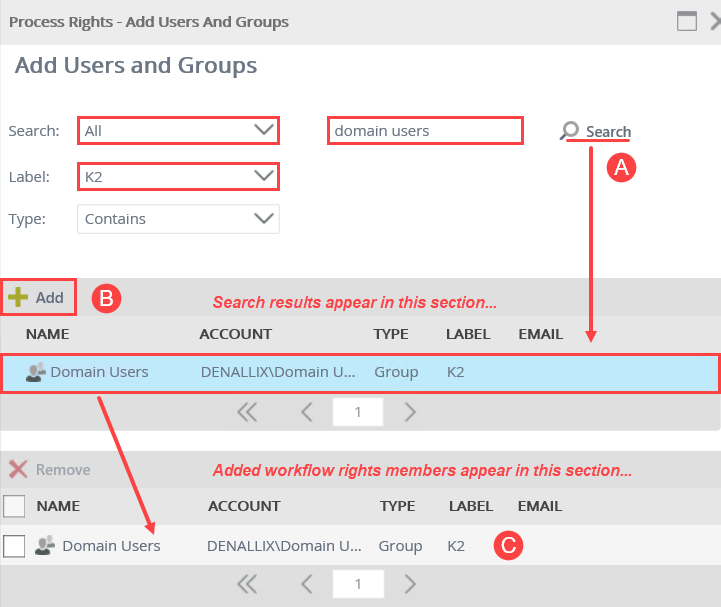 Process Rights - Add Users And Groups

Add Users and Groups

Search: All

domain users

Search

A

Label: K2

Type: Contains

Add

B

Search results appear in this section...

| NAME | ACCOUNT | TYPE | LABEL | EMAIL |
|---|---|---|---|---|
| Domain Users | DENALLIX\Domain U... | Group | K2 | |

1

Remove

Added workflow rights members appear in this section...

| NAME | ACCOUNT | TYPE | LABEL | EMAIL |
|---|---|---|---|---|
| Domain Users | DENALLIX\Domain U... | Group | K2 | |

C

1