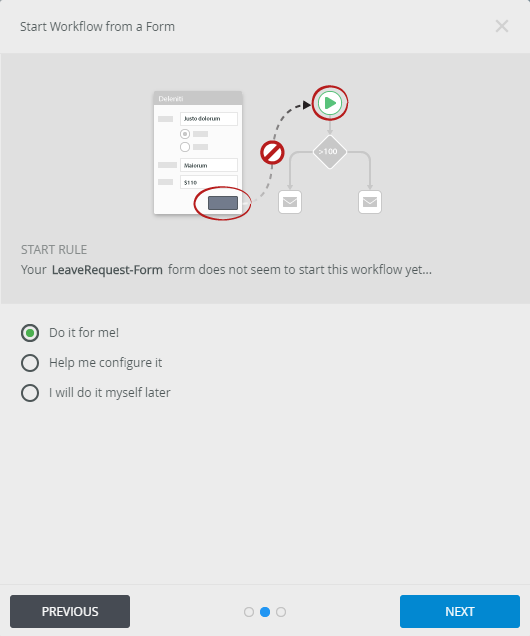 Start Workflow from a Form

Deleniti
Justo dolorum
Maiorum
$110
>100

START RULE
Your LeaveRequest-Form form does not seem to start this workflow yet...

Do it for me!
Help me configure it
I will do it myself later

PREVIOUS
NEXT