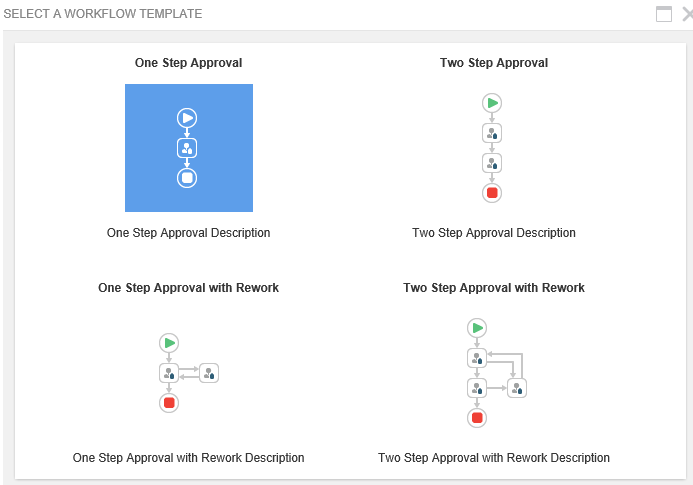 SELECT A WORKFLOW TEMPLATE

One Step Approval

One Step Approval Description

Two Step Approval

Two Step Approval Description

One Step Approval with Rework

One Step Approval with Rework Description

Two Step Approval with Rework

Two Step Approval with Rework Description