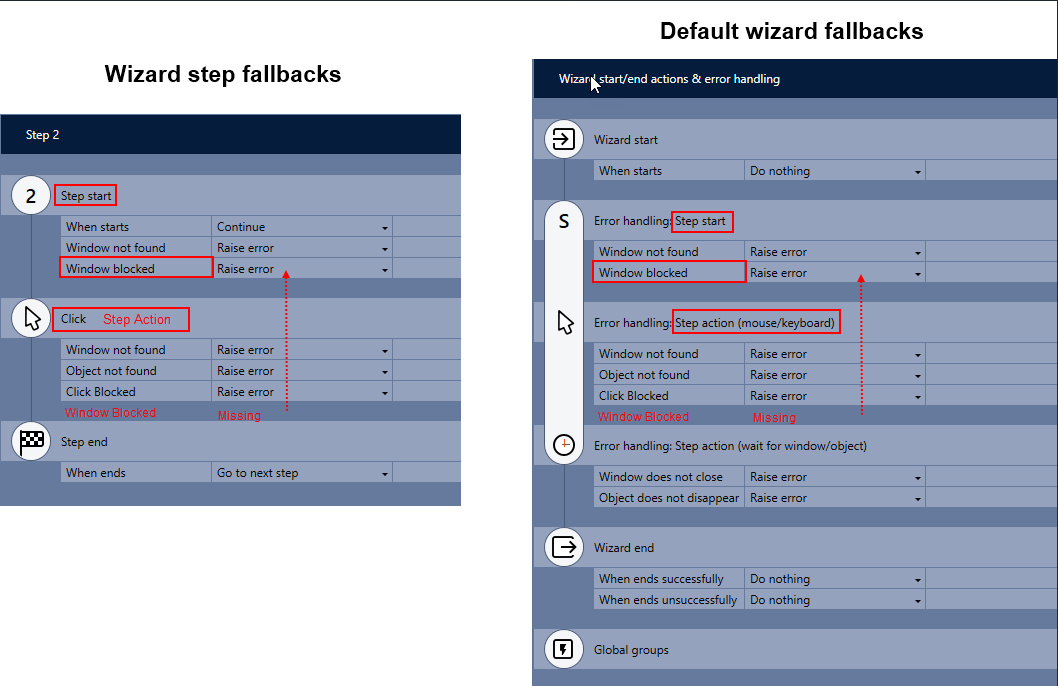 Wizard step fallbacks

Step 2

2 Step start

| When starts | Continue |
|---|---|
| Window not found | Raise error |
| Window blocked | Raise error |

Click Step Action

| Window not found | Raise error |
|---|---|
| Object not found | Raise error |
| Click Blocked | Raise error |
| Window Blocked | Missing |

Step end

| When ends | Go to next step |
|---|---|

Default wizard fallbacks

Wizard start/end actions & error handling

Wizard start

| When starts | Do nothing |
|---|---|

S

Error handling: Step start

| Window not found | Raise error |
|---|---|
| Window blocked | Raise error |

Error handling: Step action (mouse/keyboard)

| Window not found | Raise error |
|---|---|
| Object not found | Raise error |
| Click Blocked | Raise error |
| Window Blocked | Missing |

Error handling: Step action (wait for window/object)

| Window does not close | Raise error |
|---|---|
| Object does not disappear | Raise error |

Wizard end

| When ends successfully | Do nothing |
|---|---|
| When ends unsuccessfully | Do nothing |

Global groups